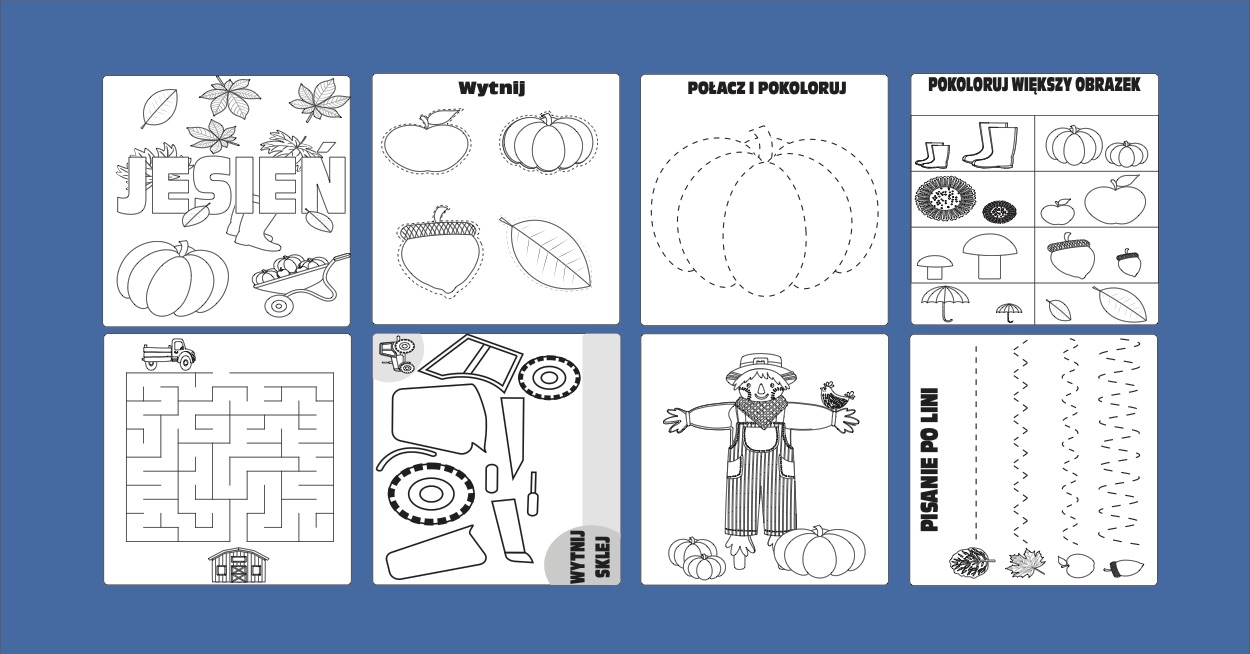 JESIEŃ

Wytnij

POŁACZ I POKOLORUJ

POKOLORUJ WIĘKSZY OBRAZEK

WYTNIJ SKLEJ

PISANIE PO LINI